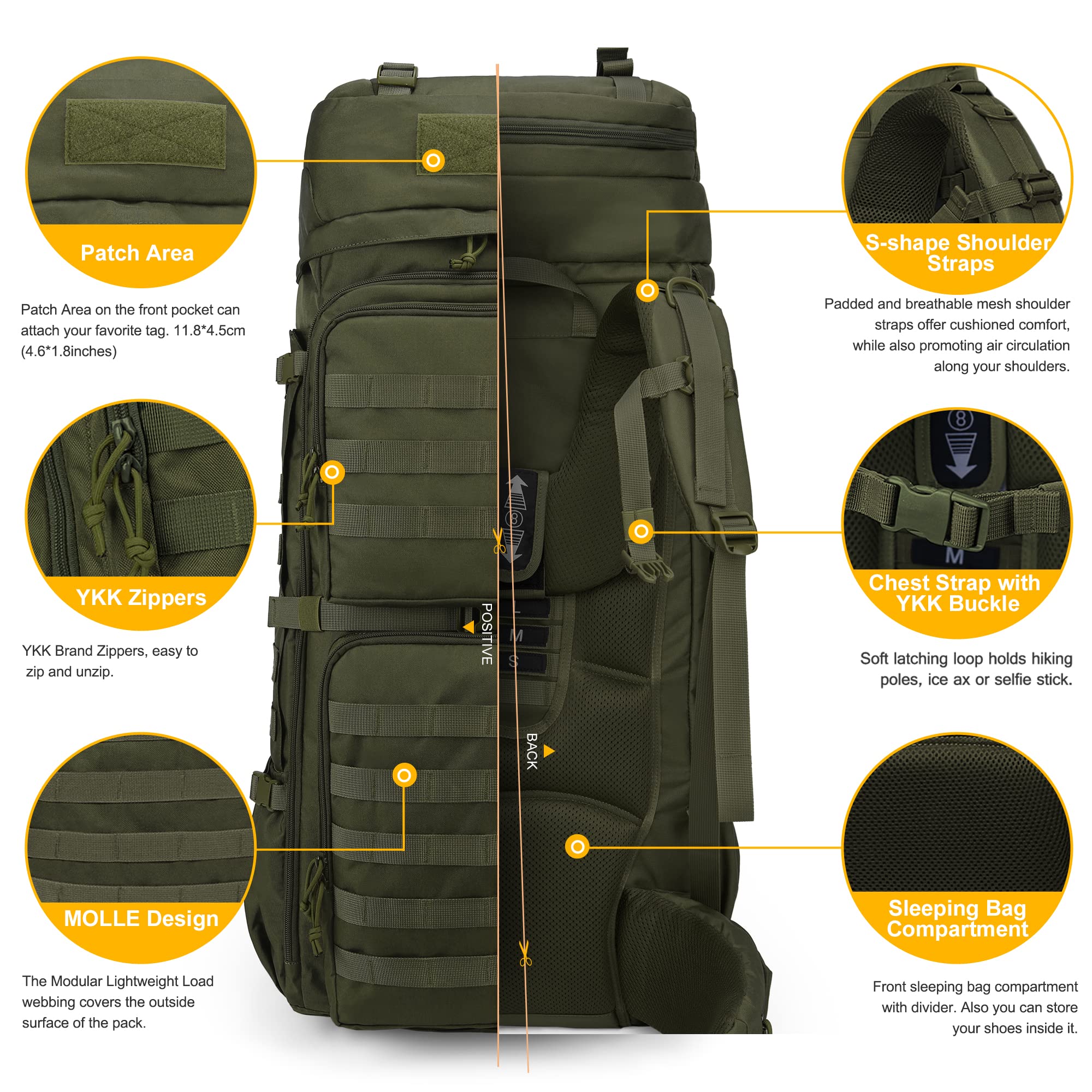 Patch Area

Patch Area on the front pocket can attach your favorite tag. 11.8*4.5cm (4.6*1.8inches)

YKK Zippers

YKK Brand Zippers, easy to zip and unzip.

MOLLE Design

The Modular Lightweight Load webbing covers the outside surface of the pack.

POSITIVE

L
M
S

BACK

S-shape Shoulder Straps

Padded and breathable mesh shoulder straps offer cushioned comfort, while also promoting air circulation along your shoulders.

M

Chest Strap with YKK Buckle

Soft latching loop holds hiking poles, ice ax or selfie stick.

Sleeping Bag Compartment

Front sleeping bag compartment with divider. Also you can store your shoes inside it.