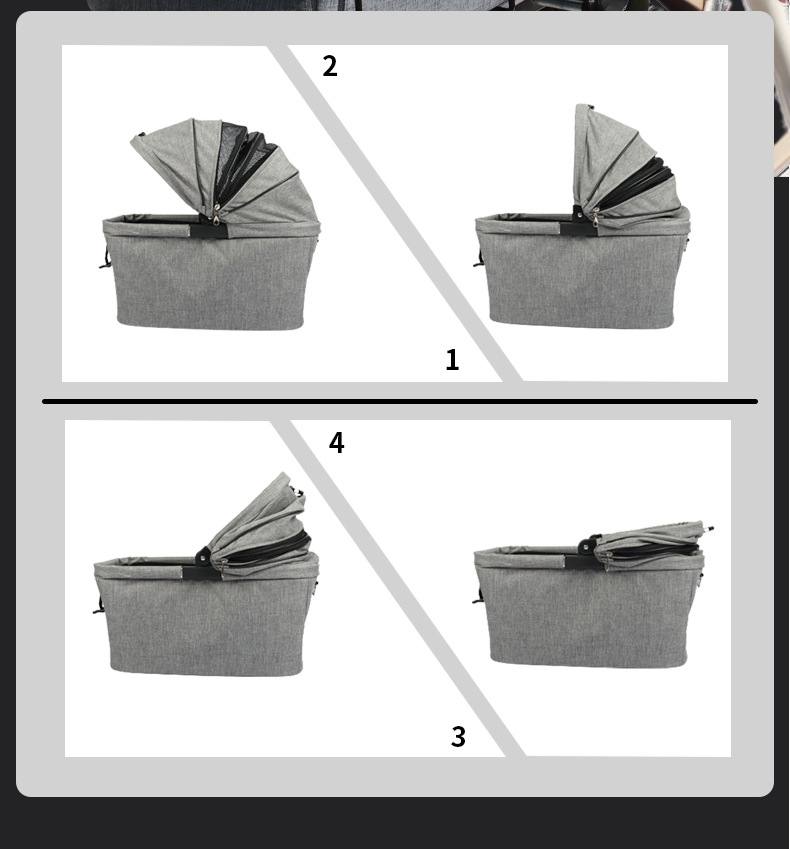 2

1

4

3